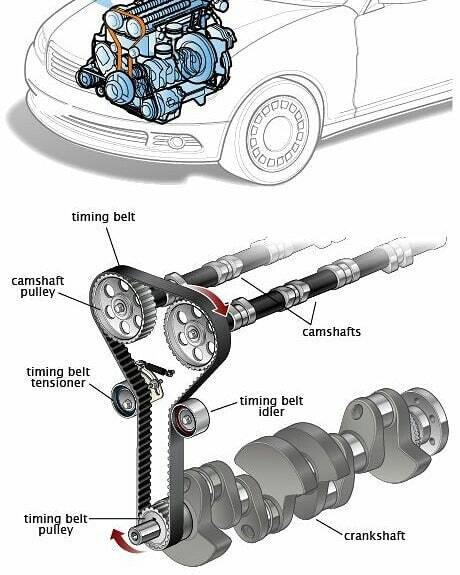 timing belt

camshaft pulley

camshafts

timing belt tensioner

timing belt idler

timing belt pulley

crankshaft