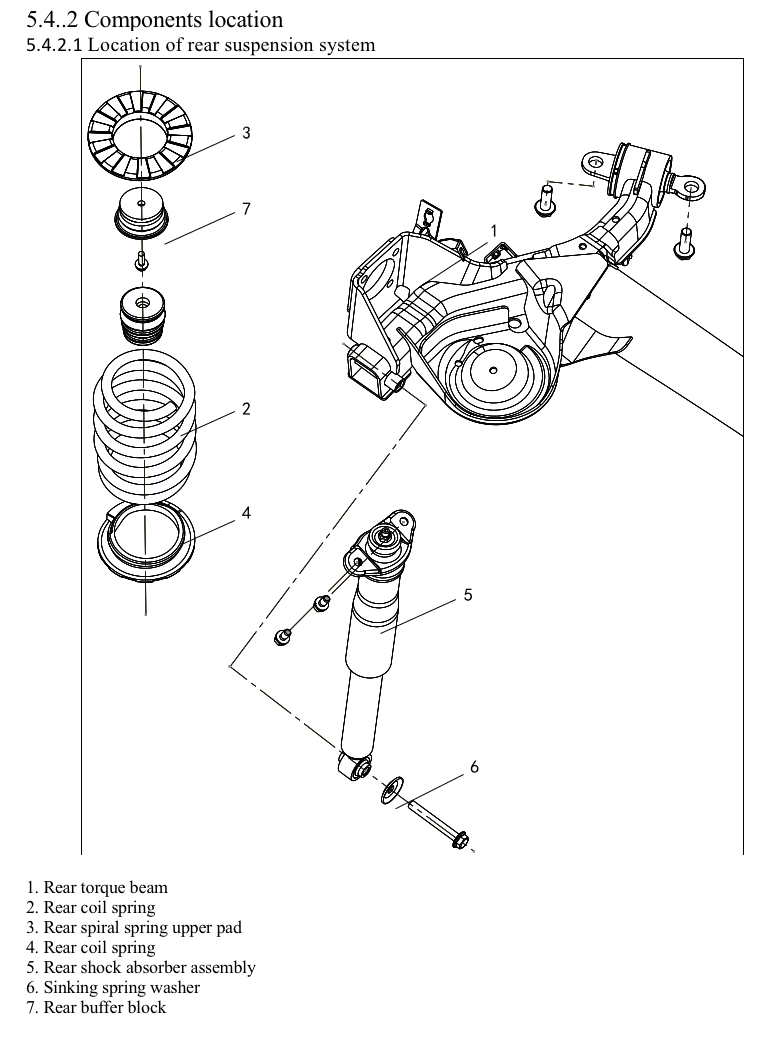 5.4..2 Components location
5.4.2.1 Location of rear suspension system

3
7
1
2
4
5
6

1. Rear torque beam
2. Rear coil spring
3. Rear spiral spring upper pad
4. Rear coil spring
5. Rear shock absorber assembly
6. Sinking spring washer
7. Rear buffer block