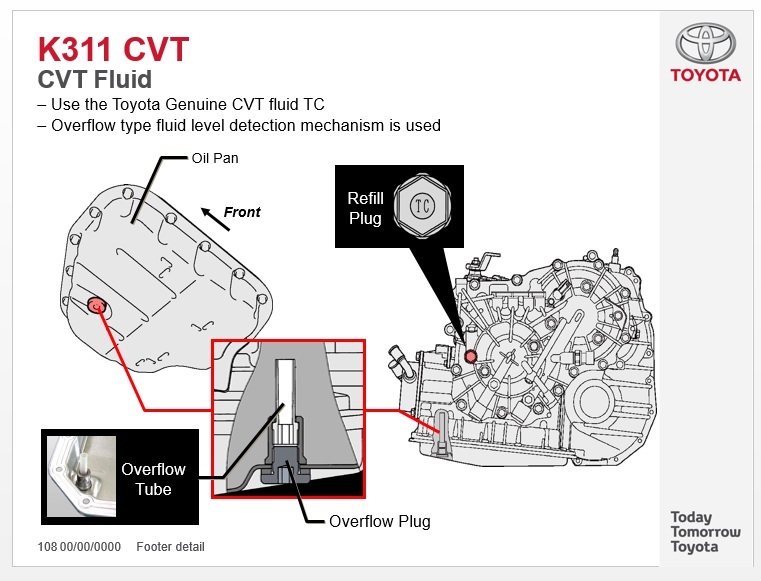 K311 CVT
CVT Fluid
– Use the Toyota Genuine CVT fluid TC
– Overflow type fluid level detection mechanism is used

TOYOTA

Oil Pan

Front

Refill Plug

TC

Overflow Tube

Overflow Plug

108 00/00/0000 Footer detail

Today Tomorrow Toyota