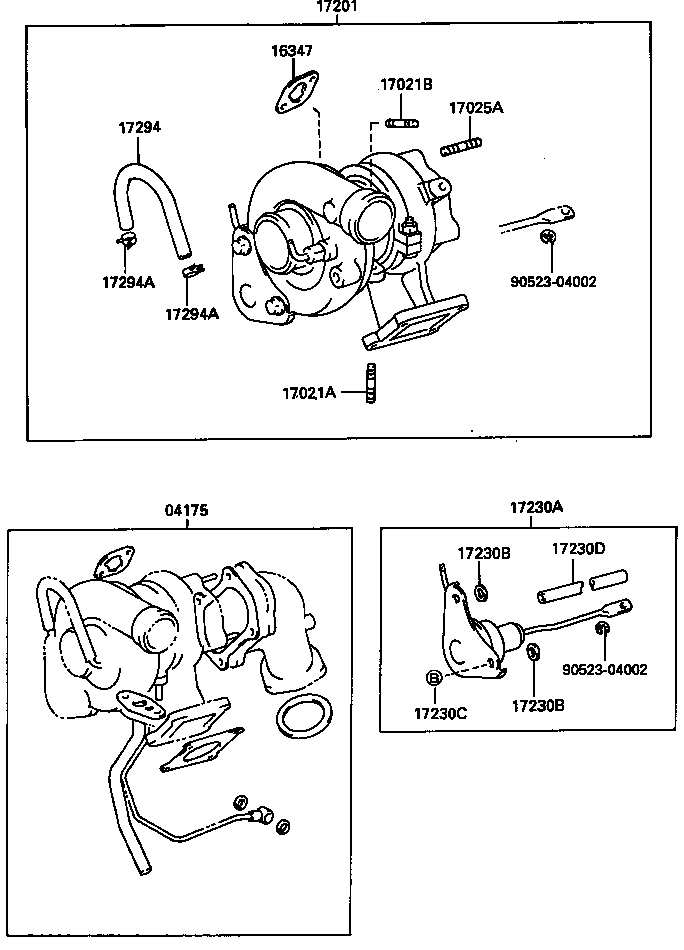 17201

16347

17021B

17025A

17294

17294A

17294A

90523-04002

17021A

04175

17230A

17230B

17230D

90523-04002

17230C

17230B