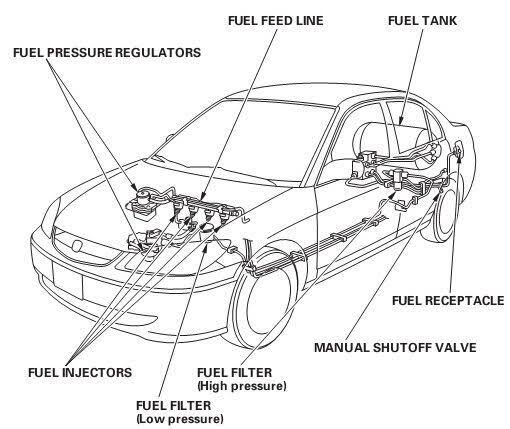 FUEL FEED LINE
FUEL TANK
FUEL PRESSURE REGULATORS
FUEL RECEPTACLE
MANUAL SHUTOFF VALVE
FUEL INJECTORS
FUEL FILTER
(High pressure)
FUEL FILTER
(Low pressure)