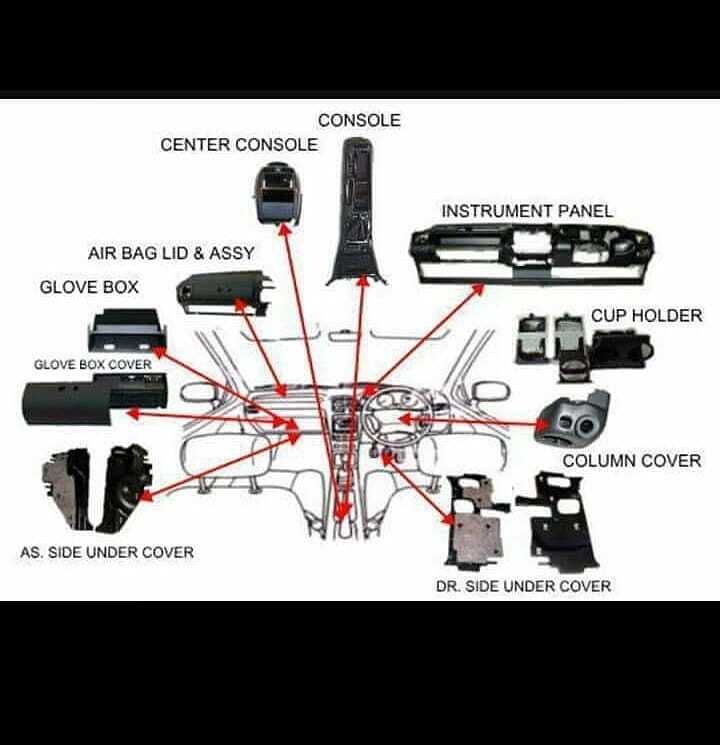 CONSOLE

CENTER CONSOLE

INSTRUMENT PANEL

AIR BAG LID & ASSY

GLOVE BOX

CUP HOLDER

GLOVE BOX COVER

COLUMN COVER

AS. SIDE UNDER COVER

DR. SIDE UNDER COVER