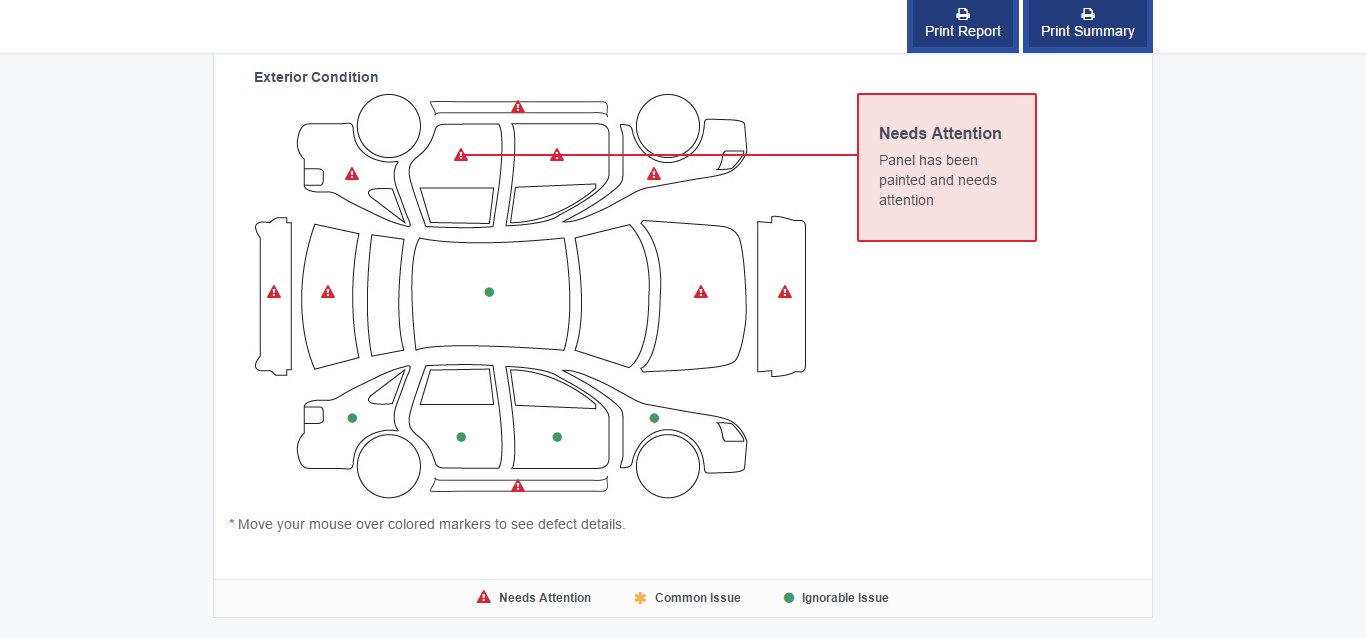 Print Report

Print Summary

Exterior Condition

Needs Attention

Panel has been painted and needs attention

* Move your mouse over colored markers to see defect details.

Needs Attention
Common Issue
Ignorable Issue