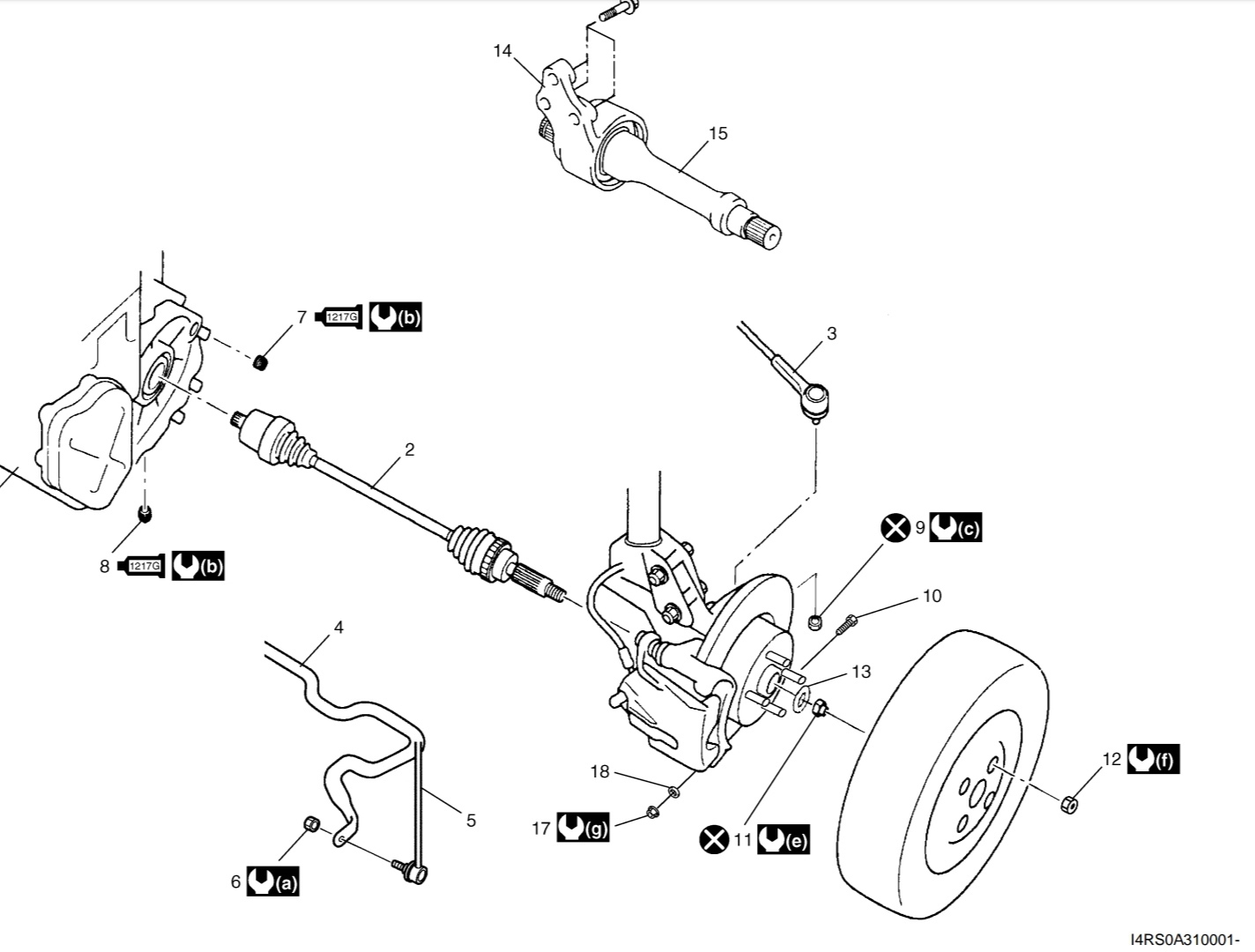 14

15

7 1217G (b)

3

2

8 1217G (b)

9 (c)

10

4

13

12 (f)

18

5

17 (g)

11 (e)

6 (a)

I4RS0A310001-