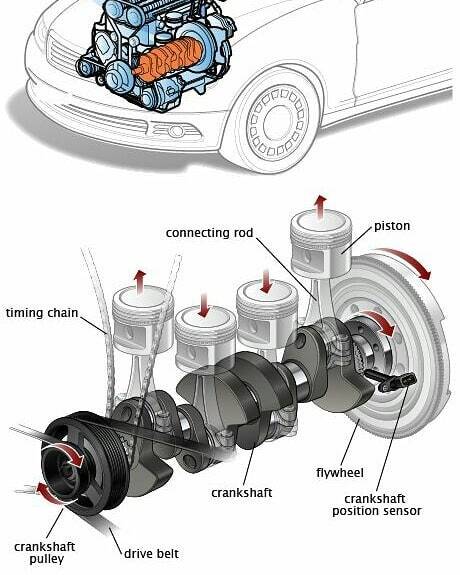 connecting rod

piston

timing chain

flywheel

crankshaft

crankshaft position sensor

crankshaft pulley

drive belt