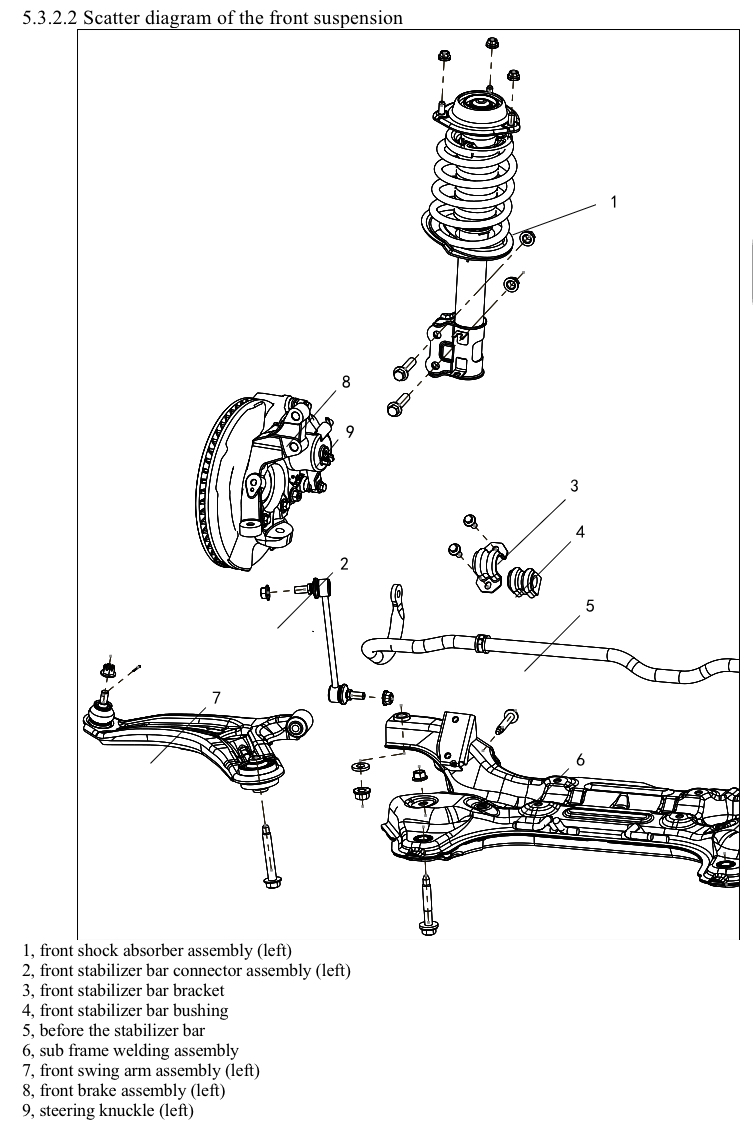 5.3.2.2 Scatter diagram of the front suspension

1

8

9

3

4

2

5

7

6

1, front shock absorber assembly (left)
2, front stabilizer bar connector assembly (left)
3, front stabilizer bar bracket
4, front stabilizer bar bushing
5, before the stabilizer bar
6, sub frame welding assembly
7, front swing arm assembly (left)
8, front brake assembly (left)
9, steering knuckle (left)